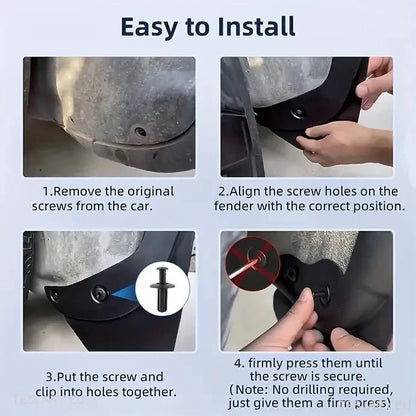 Easy to Install

1.Remove the original screws from the car.

2.Align the screw holes on the fender with the correct position.

3.Put the screw and clip into holes together.

4. firmly press them until the screw is secure. (Note: No drilling required, just give them a firm press)