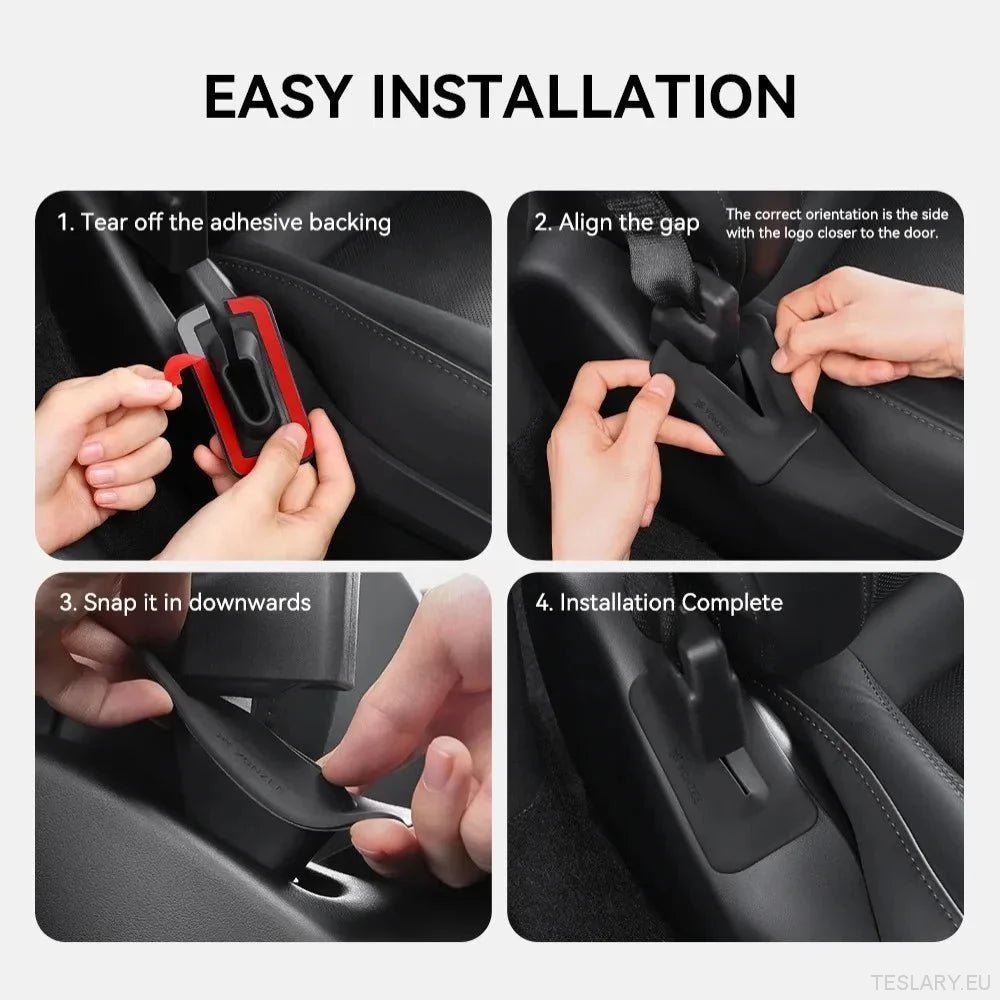 EASY INSTALLATION

1. Tear off the adhesive backing

2. Align the gap

The correct orientation is the side with the logo closer to the door.

3. Snap it in downwards

4. Installation Complete

TESLARY.EU