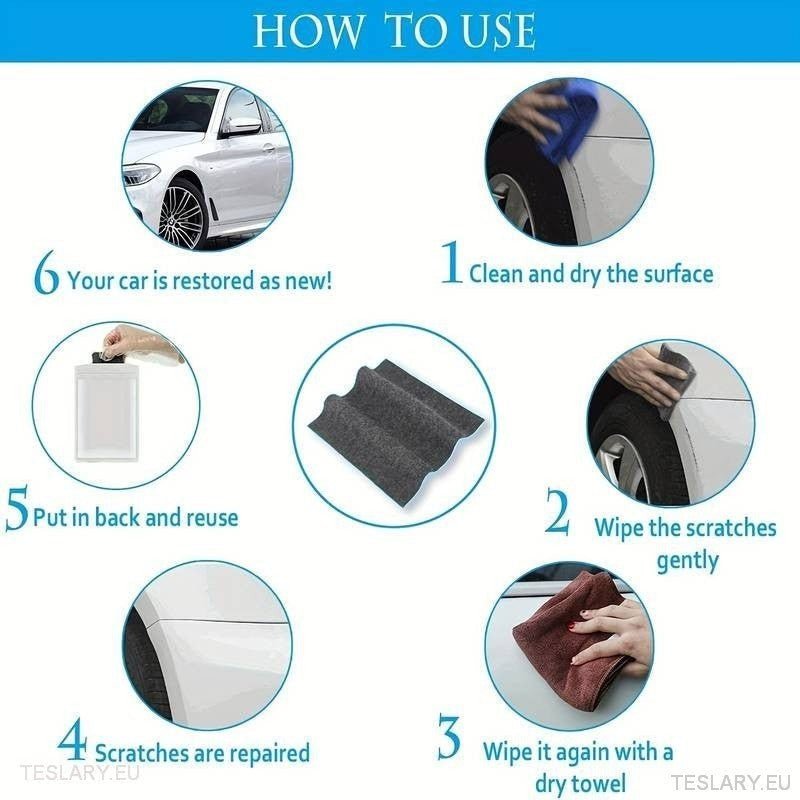 HOW TO USE

6 Your car is restored as new!

1 Clean and dry the surface

5 Put in back and reuse

2 Wipe the scratches gently

4 Scratches are repaired

3 Wipe it again with a dry towel

TESLARY.EU

TESLARY.EU