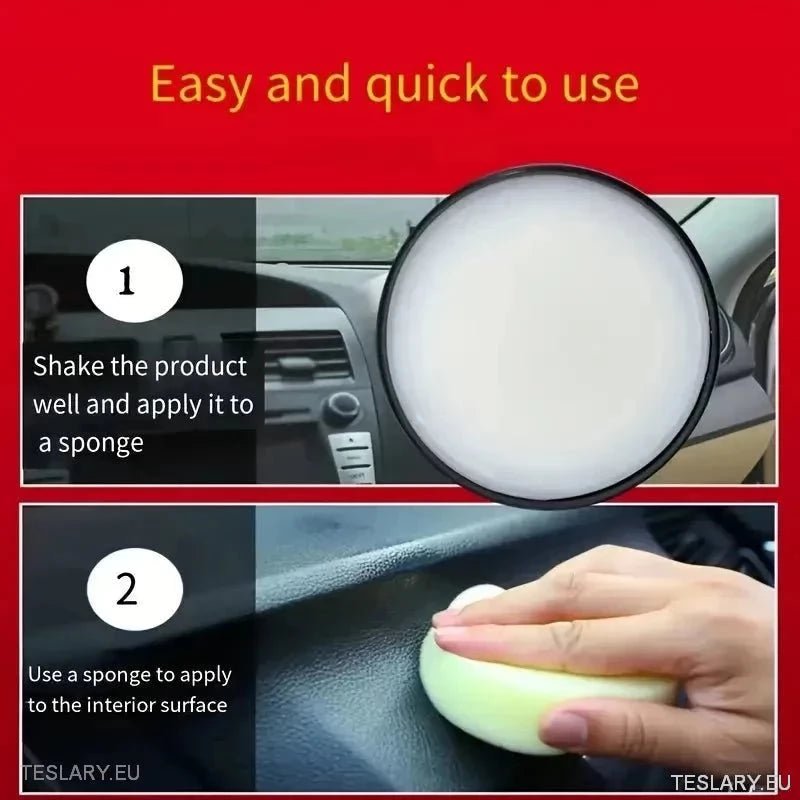 Easy and quick to use

1

Shake the product well and apply it to a sponge

2

Use a sponge to apply to the interior surface

TESLARY.EU

TESLARY.EU