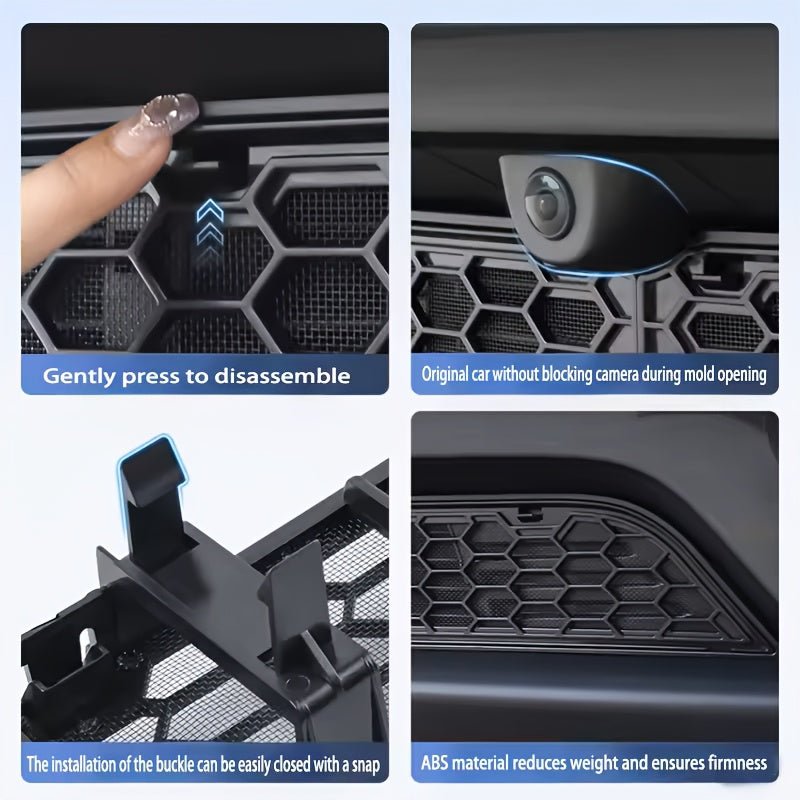 Gently press to disassemble

Original car without blocking camera during mold opening

The installation of the buckle can be easily closed with a snap

ABS material reduces weight and ensures firmness