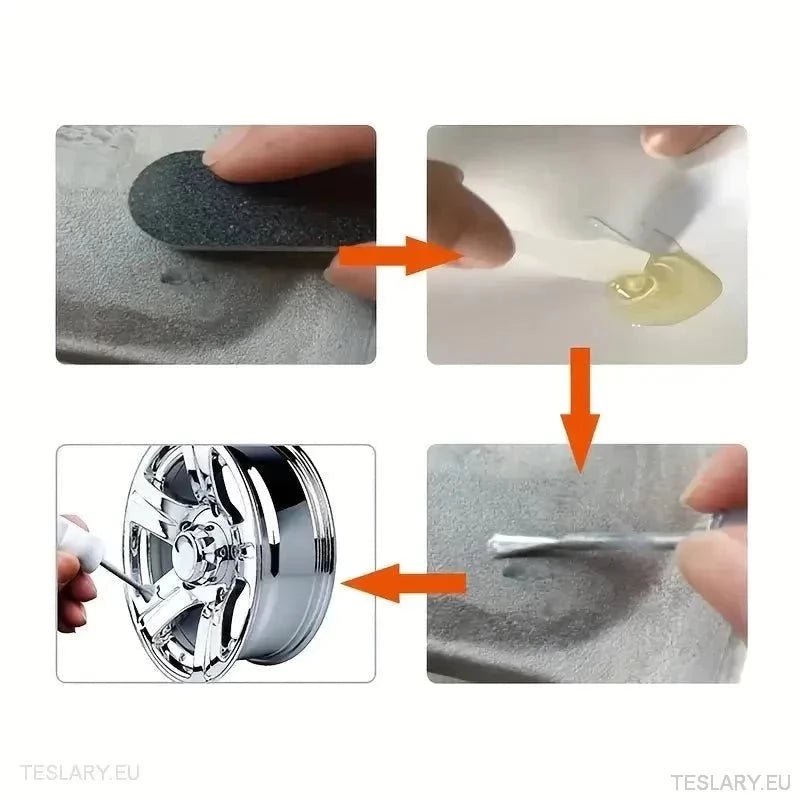 TESLARY.EU

TESLARY.EU